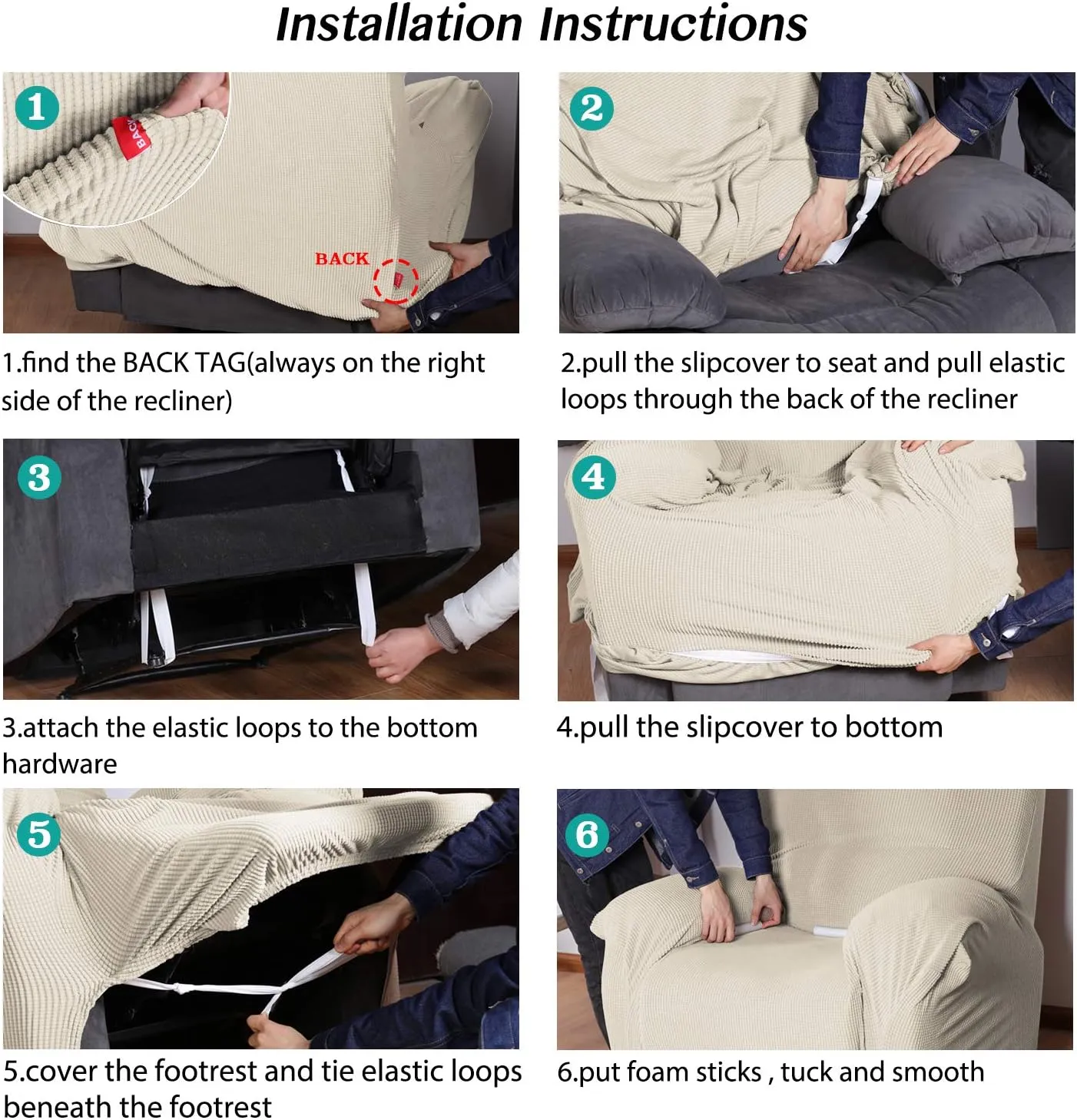 Installation Instructions

1

BACK

BACK

1.find the BACK TAG(always on the right side of the recliner)

2

2.pull the slipcover to seat and pull elastic loops through the back of the recliner

3

3.attach the elastic loops to the bottom hardware

4

4.pull the slipcover to bottom

5

5.cover the footrest and tie elastic loops beneath the footrest

6

6.put foam sticks , tuck and smooth